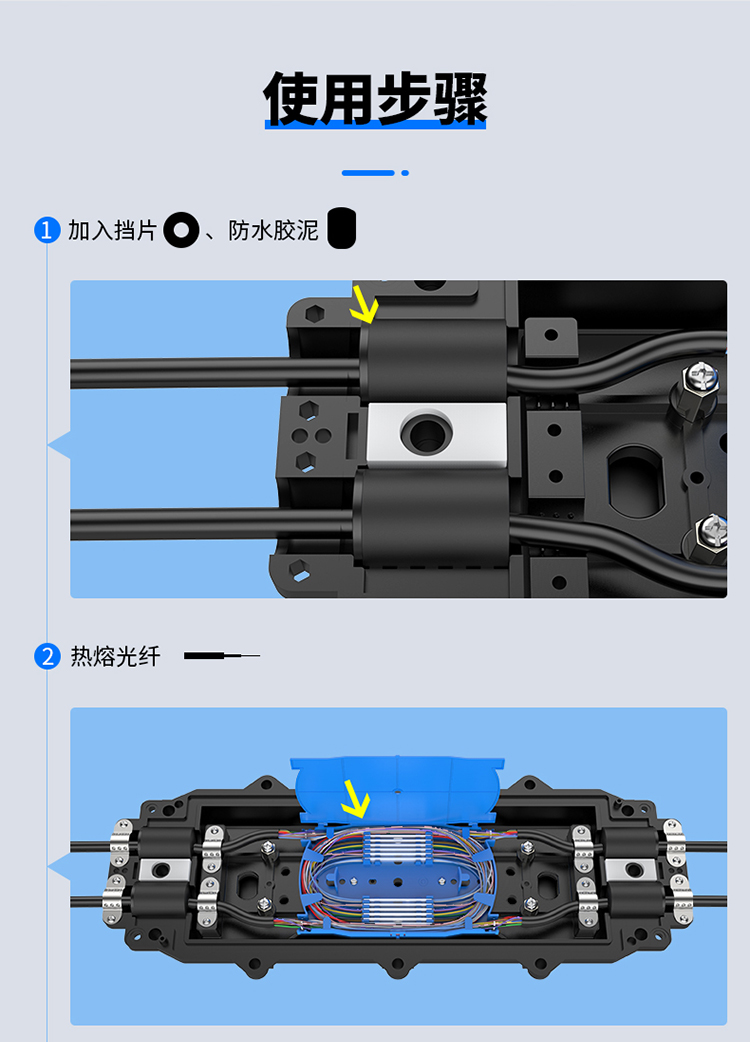 使用步骤

1 加入挡片 、防水胶泥

2 热熔光纤